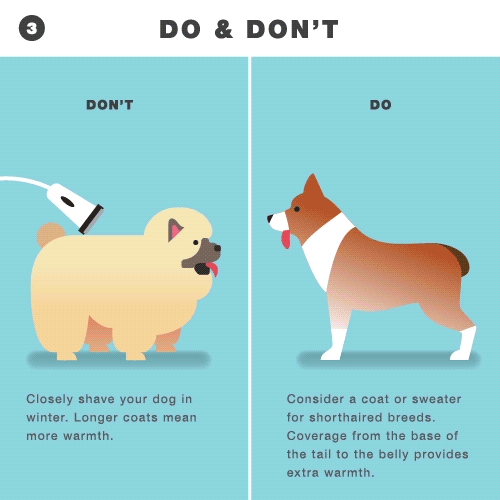 3

DO & DON'T

DON'T

Closely shave your dog in winter. Longer coats mean more warmth.

DO

Consider a coat or sweater for shorthaired breeds. Coverage from the base of the tail to the belly provides extra warmth.