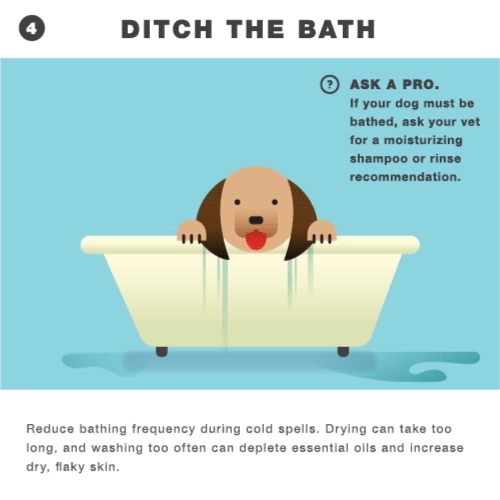 4 DITCH THE BATH

? ASK A PRO.
If your dog must be bathed, ask your vet for a moisturizing shampoo or rinse recommendation.

Reduce bathing frequency during cold spells. Drying can take too long, and washing too often can deplete essential oils and increase dry, flaky skin.