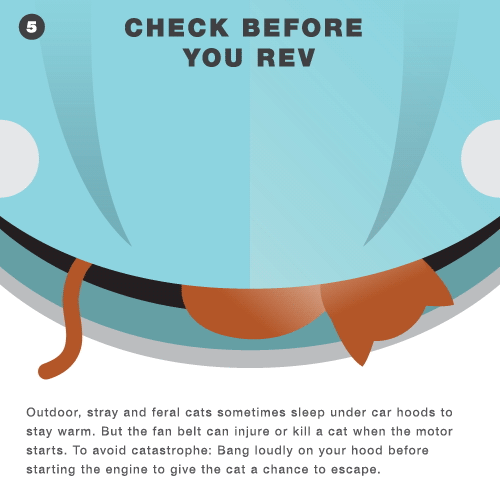 5

CHECK BEFORE YOU REV

Outdoor, stray and feral cats sometimes sleep under car hoods to stay warm. But the fan belt can injure or kill a cat when the motor starts. To avoid catastrophe: Bang loudly on your hood before starting the engine to give the cat a chance to escape.